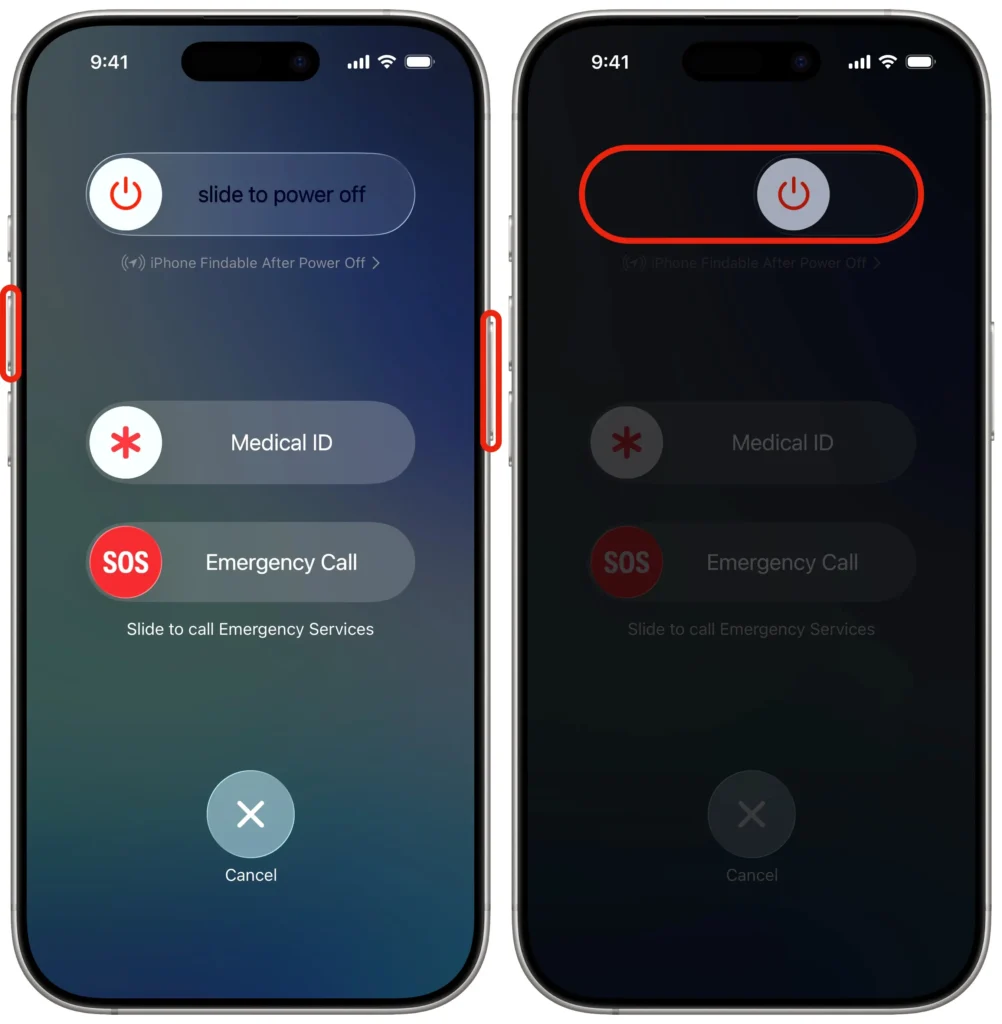 9:41

slide to power off

iPhone Findable After Power Off >

Medical ID

SOS

Emergency Call

Slide to call Emergency Services

Cancel

9:41

iPhone Findable After Power Off >

Medical ID

SOS

Emergency Call

Slide to call Emergency Services

Cancel